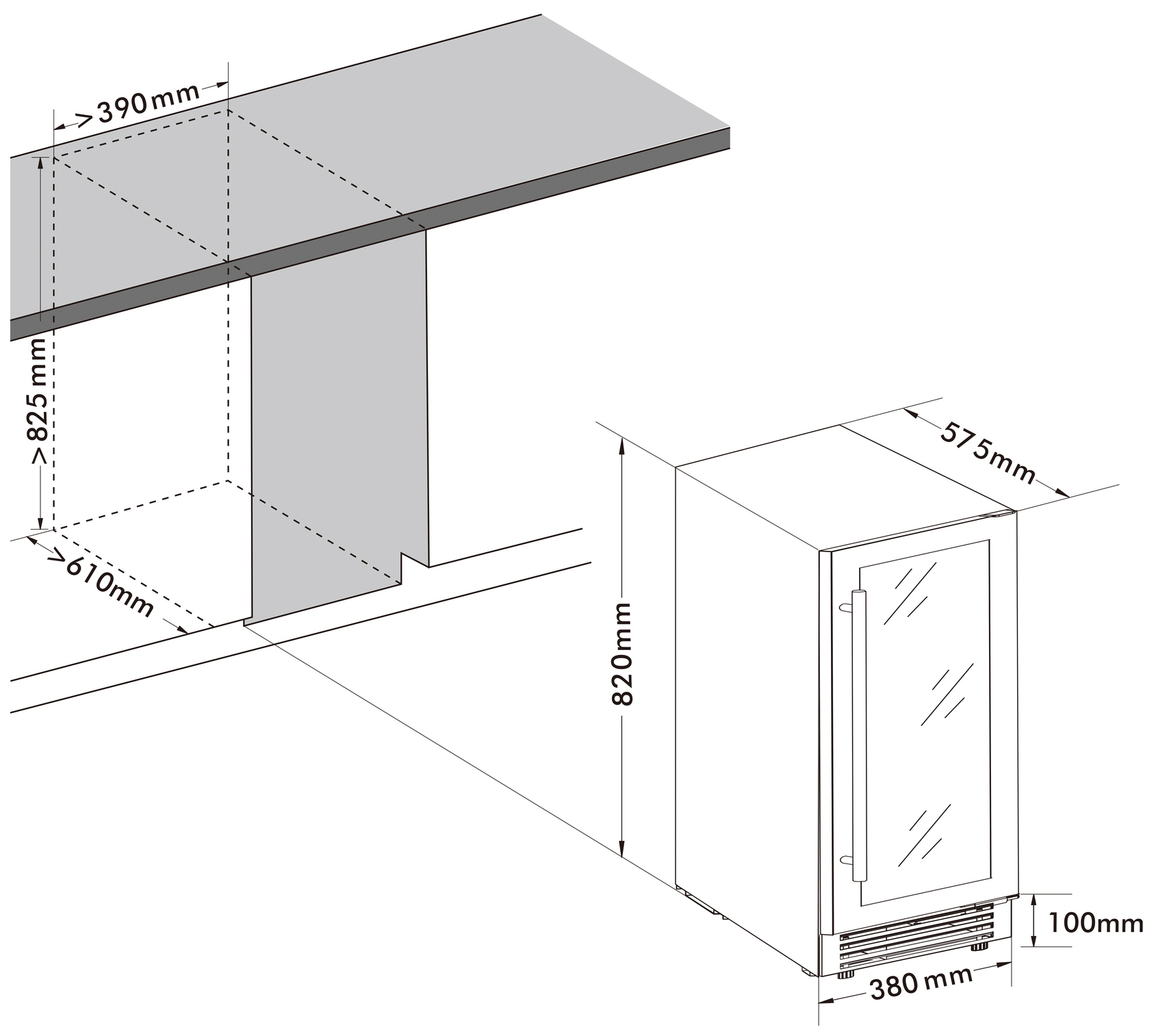 >390 mm

>825 mm

>610mm

575mm

820mm

100mm

380 mm